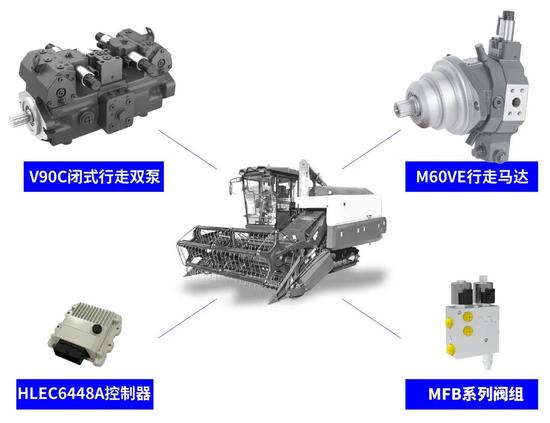 V90C闭式行走双泵

M60VE行走马达

HLEC6448A控制器

MFB系列阀组